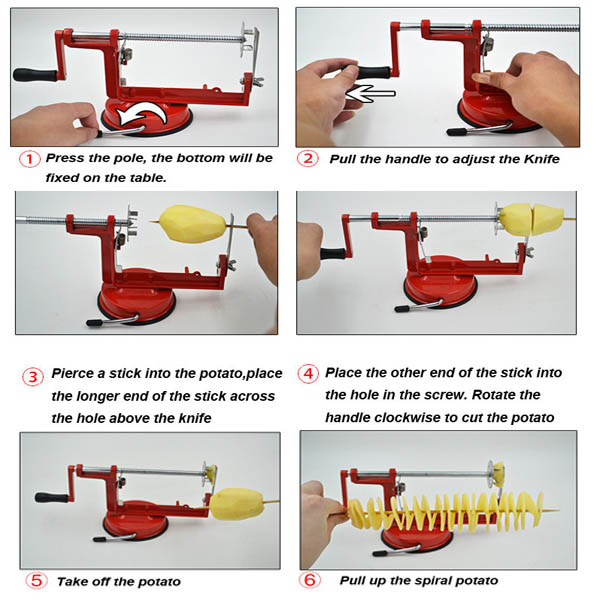 1 Press the pole, the bottom will be fixed on the table.

2 Pull the handle to adjust the Knife

3 Pierce a stick into the potato,place the longer end of the stick across the hole above the knife

4 Place the other end of the stick into the hole in the screw. Rotate the handle clockwise to cut the potato

5 Take off the potato

6 Pull up the spiral potato